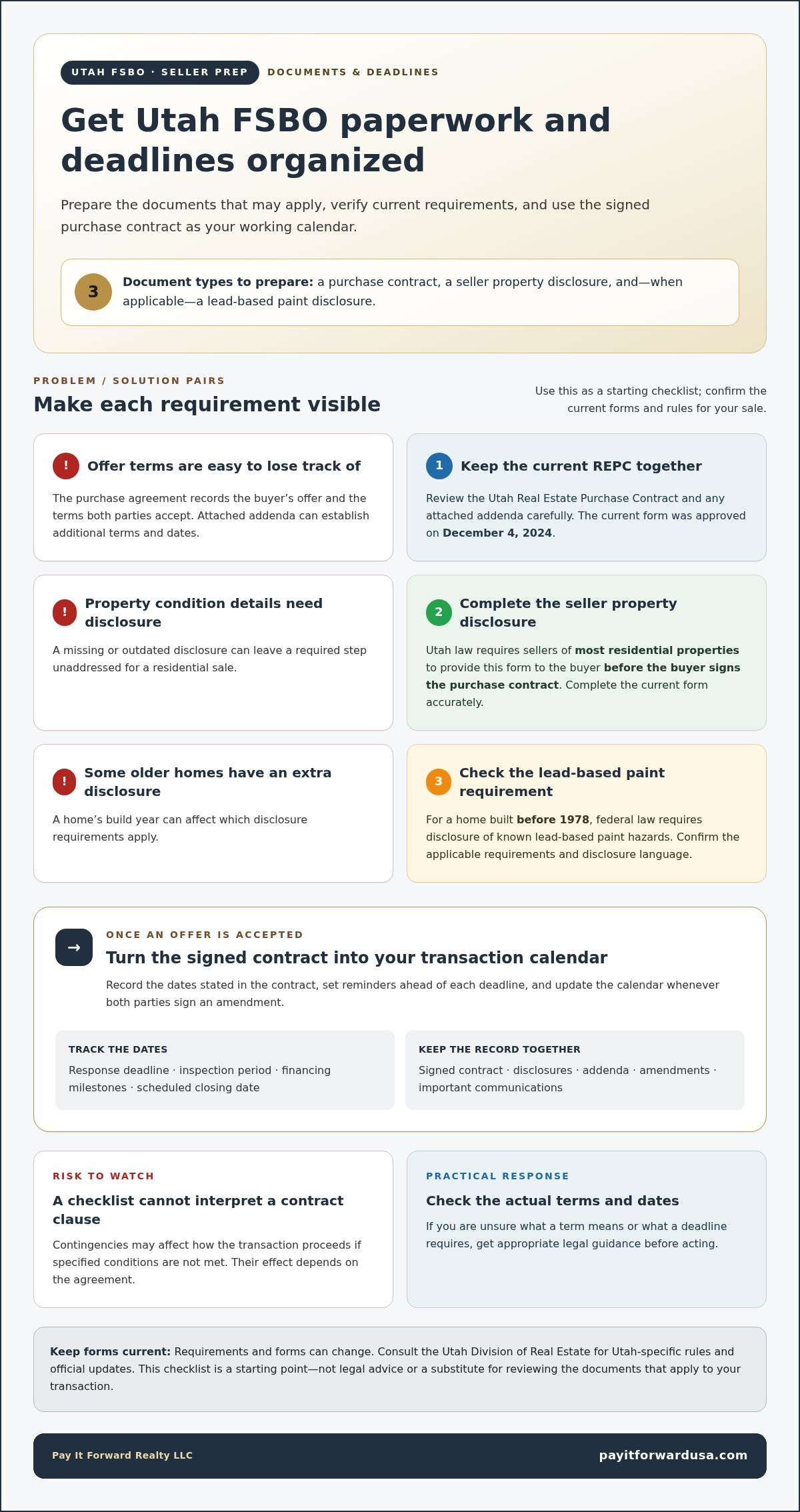 UTAH FSBO · SELLER PREP DOCUMENTS & DEADLINES

Get Utah FSBO paperwork and deadlines organized

Prepare the documents that may apply, verify current requirements, and use the signed purchase contract as your working calendar.

3 Document types to prepare: a purchase contract, a seller property disclosure, and—when applicable—a lead-based paint disclosure.

PROBLEM / SOLUTION PAIRS

Make each requirement visible

Use this as a starting checklist; confirm the current forms and rules for your sale.

! Offer terms are easy to lose track of

The purchase agreement records the buyer's offer and the terms both parties accept. Attached addenda can establish additional terms and dates.

1 Keep the current REPC together

Review the Utah Real Estate Purchase Contract and any attached addenda carefully. The current form was approved on December 4, 2024.

! Property condition details need disclosure

A missing or outdated disclosure can leave a required step unaddressed for a residential sale.

2 Complete the seller property disclosure

Utah law requires sellers of most residential properties to provide this form to the buyer before the buyer signs the purchase contract. Complete the current form accurately.

! Some older homes have an extra disclosure

A home's build year can affect which disclosure requirements apply.

3 Check the lead-based paint requirement

For a home built before 1978, federal law requires disclosure of known lead-based paint hazards. Confirm the applicable requirements and disclosure language.

→

ONCE AN OFFER IS ACCEPTED

Turn the signed contract into your transaction calendar

Record the dates stated in the contract, set reminders ahead of each deadline, and update the calendar whenever both parties sign an amendment.

TRACK THE DATES

Response deadline · inspection period · financing milestones · scheduled closing date

KEEP THE RECORD TOGETHER

Signed contract · disclosures · addenda · amendments · important communications

RISK TO WATCH

A checklist cannot interpret a contract clause

Contingencies may affect how the transaction proceeds if specified conditions are not met. Their effect depends on the agreement.

PRACTICAL RESPONSE

Check the actual terms and dates

If you are unsure what a term means or what a deadline requires, get appropriate legal guidance before acting.

Keep forms current: Requirements and forms can change. Consult the Utah Division of Real Estate for Utah-specific rules and official updates. This checklist is a starting point—not legal advice or a substitute for reviewing the documents that apply to your transaction.

Pay It Forward Realty LLC

payitforwardusa.com