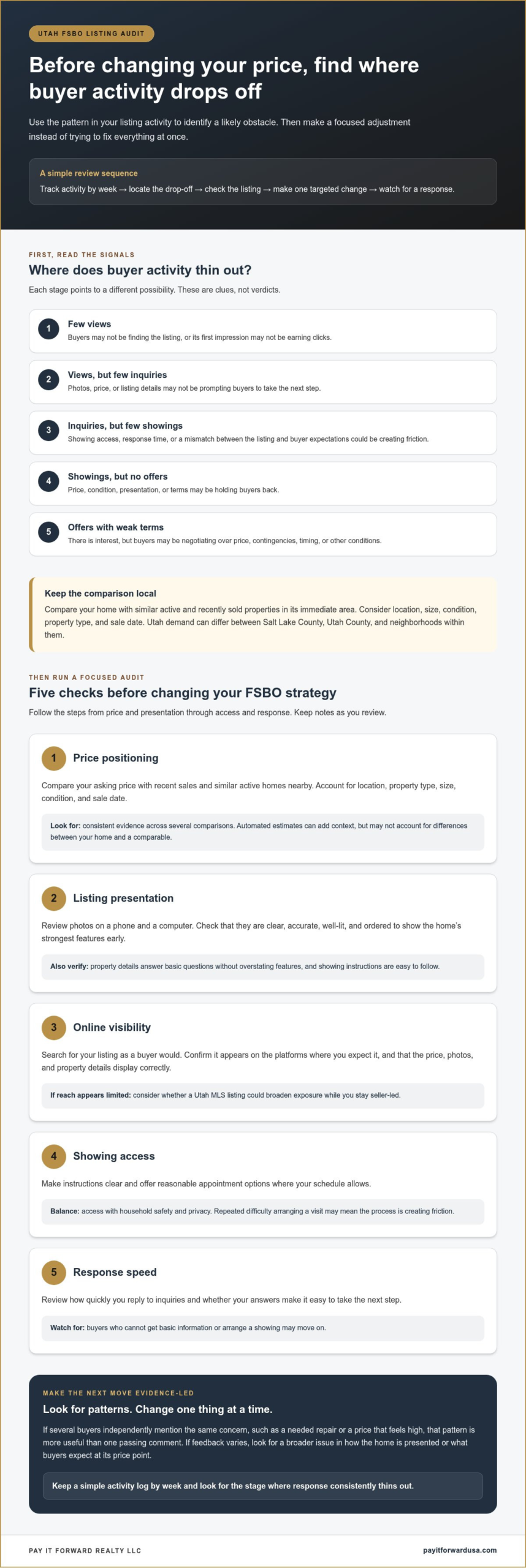 UTAH FSBO LISTING AUDIT

Before changing your price, find where buyer activity drops off

Use the pattern in your listing activity to identify a likely obstacle. Then make a focused adjustment instead of trying to fix everything at once.

A simple review sequence

Track activity by week → locate the drop-off → check the listing → make one targeted change → watch for a response.

FIRST, READ THE SIGNALS

Where does buyer activity thin out?

Each stage points to a different possibility. These are clues, not verdicts.

1
Few views
Buyers may not be finding the listing, or its first impression may not be earning clicks.

2
Views, but few inquiries
Photos, price, or listing details may not be prompting buyers to take the next step.

3
Inquiries, but few showings
Showing access, response time, or a mismatch between the listing and buyer expectations could be creating friction.

4
Showings, but no offers
Price, condition, presentation, or terms may be holding buyers back.

5
Offers with weak terms
There is interest, but buyers may be negotiating over price, contingencies, timing, or other conditions.

Keep the comparison local

Compare your home with similar active and recently sold properties in its immediate area. Consider location, size, condition, property type, and sale date. Utah demand can differ between Salt Lake County, Utah County, and neighborhoods within them.

THEN RUN A FOCUSED AUDIT

Five checks before changing your FSBO strategy

Follow the steps from price and presentation through access and response. Keep notes as you review.

1
Price positioning

Compare your asking price with recent sales and similar active homes nearby. Account for location, property type, size, condition, and sale date.

Look for: consistent evidence across several comparisons. Automated estimates can add context, but may not account for differences between your home and a comparable.

2
Listing presentation

Review photos on a phone and a computer. Check that they are clear, accurate, well-lit, and ordered to show the home's strongest features early.

Also verify: property details answer basic questions without overstating features, and showing instructions are easy to follow.

3
Online visibility

Search for your listing as a buyer would. Confirm it appears on the platforms where you expect it, and that the price, photos, and property details display correctly.

If reach appears limited: consider whether a Utah MLS listing could broaden exposure while you stay seller-led.

4
Showing access

Make instructions clear and offer reasonable appointment options where your schedule allows.

Balance: access with household safety and privacy. Repeated difficulty arranging a visit may mean the process is creating friction.

5
Response speed

Review how quickly you reply to inquiries and whether your answers make it easy to take the next step.

Watch for: buyers who cannot get basic information or arrange a showing may move on.

MAKE THE NEXT MOVE EVIDENCE-LED

Look for patterns. Change one thing at a time.

If several buyers independently mention the same concern, such as a needed repair or a price that feels high, that pattern is more useful than one passing comment. If feedback varies, look for a broader issue in how the home is presented or what buyers expect at its price point.

Keep a simple activity log by week and look for the stage where response consistently thins out.

PAY IT FORWARD REALTY LLC
payitforwardusa.com